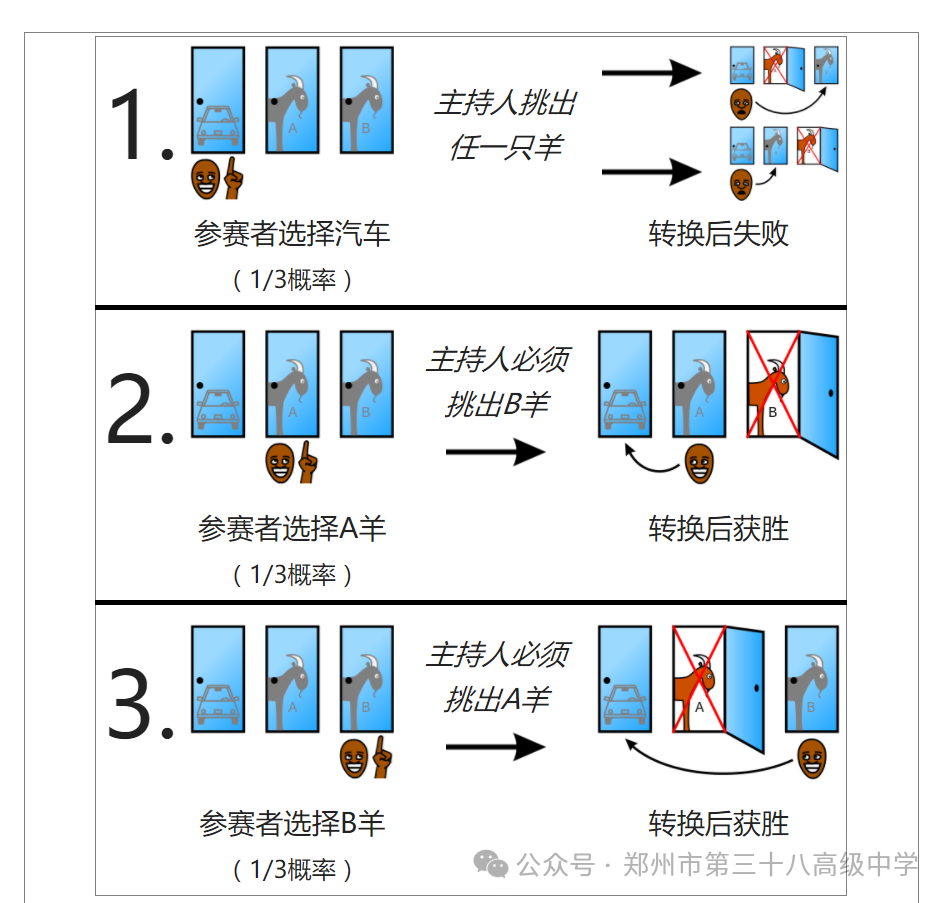 1.

A B

主持人挑出任一只羊

参赛者选择汽车

（1/3概率）

转换后失败

2.

A B

主持人必须挑出B羊

A B

参赛者选择A羊

（1/3概率）

转换后获胜

3.

A B

主持人必须挑出A羊

A B

参赛者选择B羊

（1/3概率）

转换后获胜

公众号 · 郑州市第三十八高级中学